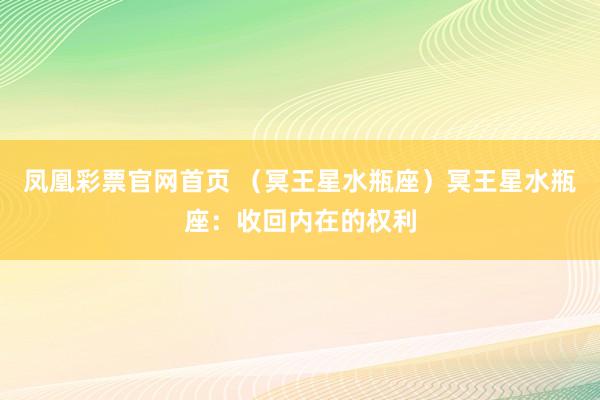 凤凰彩票官网首页 （冥王星水瓶座）冥王星水瓶座：收回内在的权利